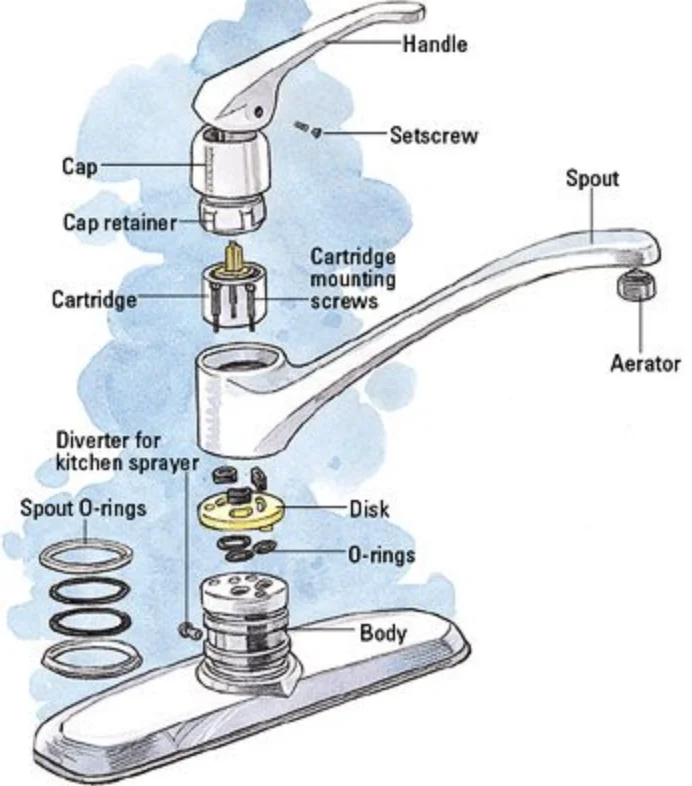 Handle

Setscrew

Cap

Spout

Cap retainer

Cartridge mounting screws

Cartridge

Aerator

Diverter for kitchen sprayer

Spout O-rings

Disk

O-rings

Body